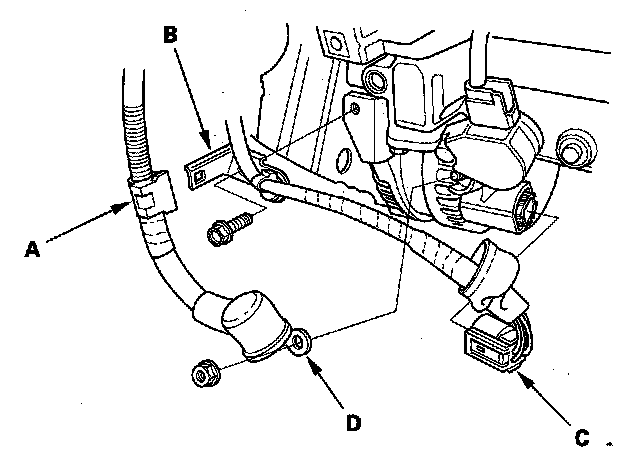 B
A
D
C