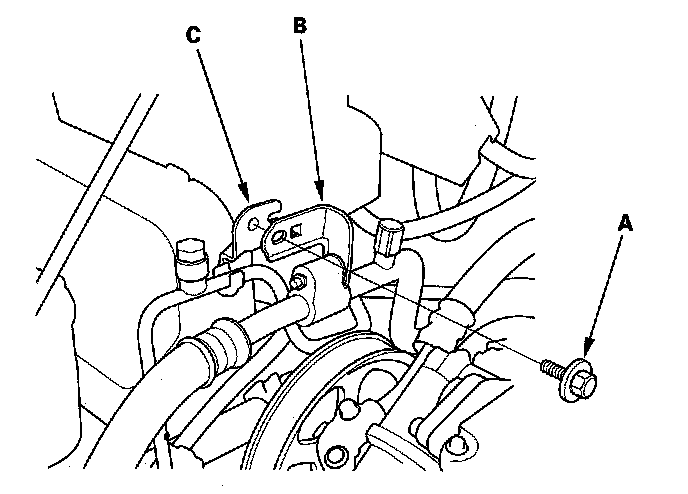 C
B
A