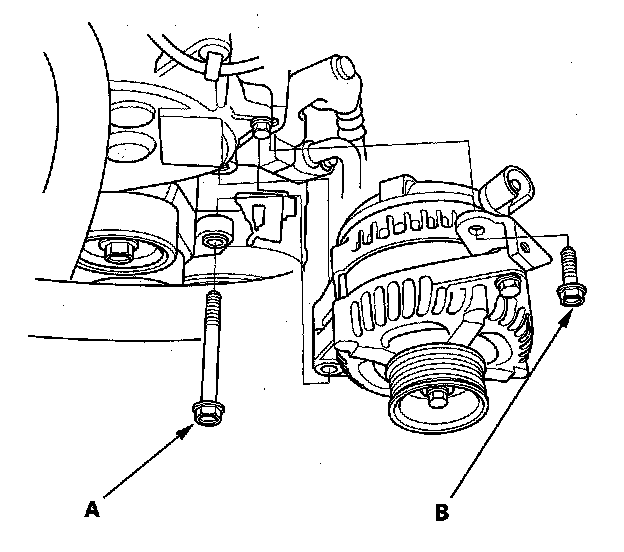 A

B