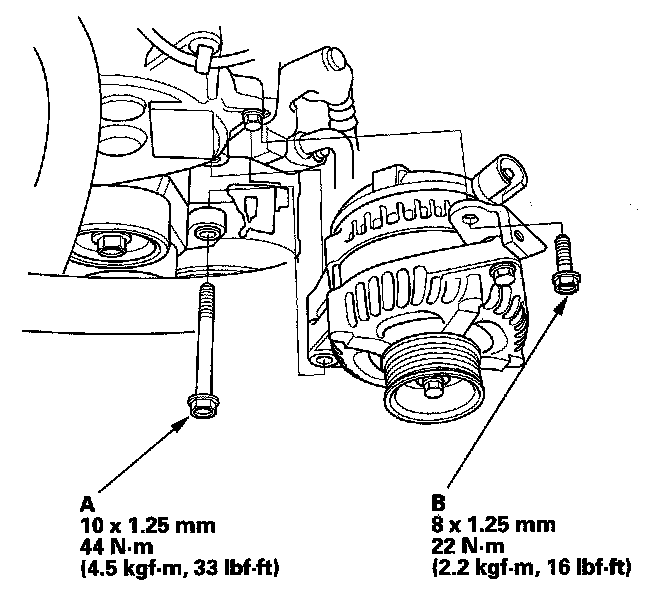 A
10 x 1.25 mm
44 N·m
(4.5 kgf·m, 33 lbf·ft)

B
8 x 1.25 mm
22 N·m
(2.2 kgf·m, 16 lbf·ft)