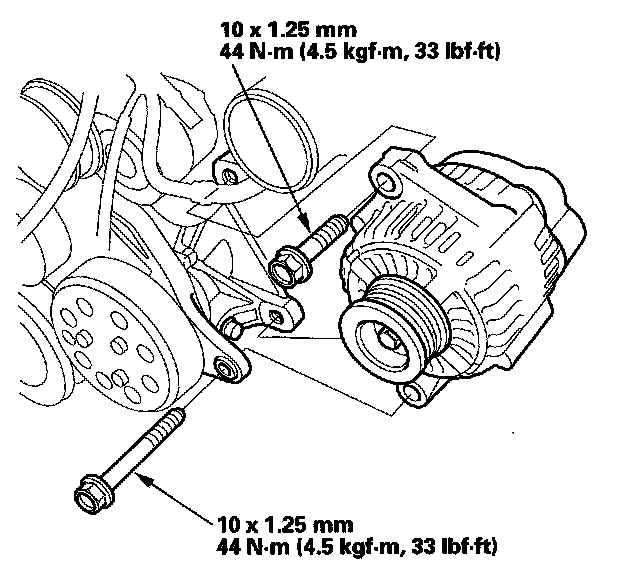 10 x 1.25 mm
44 N·m (4.5 kgf·m, 33 lbf·ft)

10 x 1.25 mm
44 N·m (4.5 kgf·m, 33 lbf·ft)