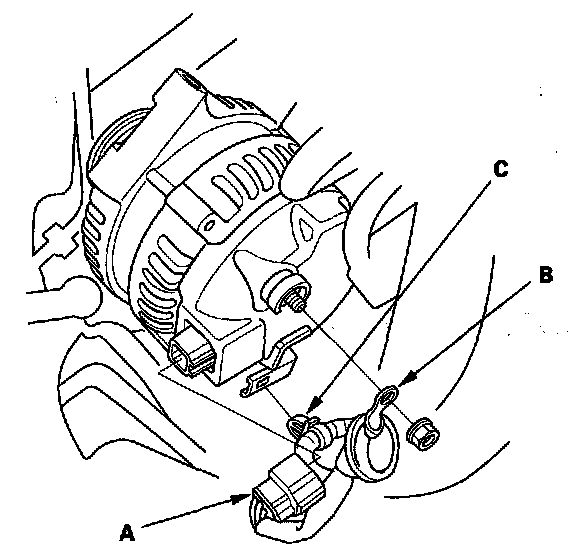 C
B
A