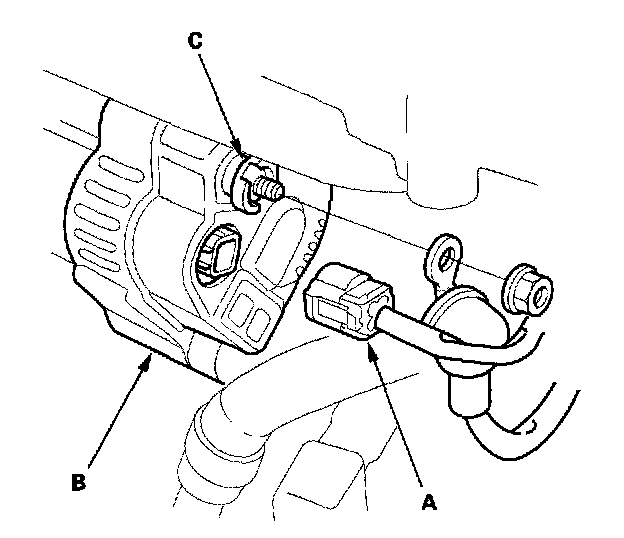 C
B
A