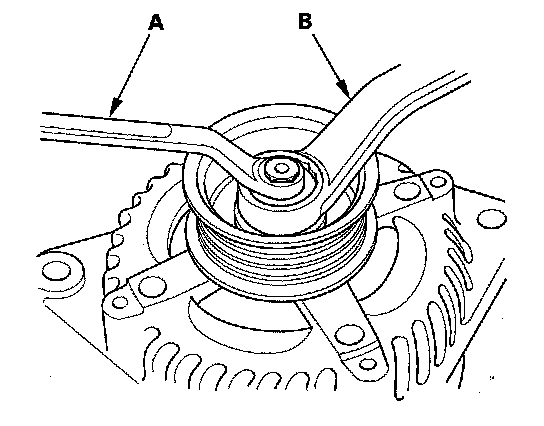 A

B