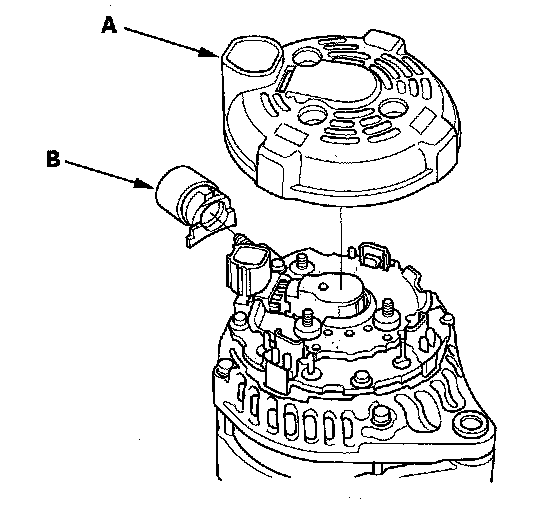 A

B