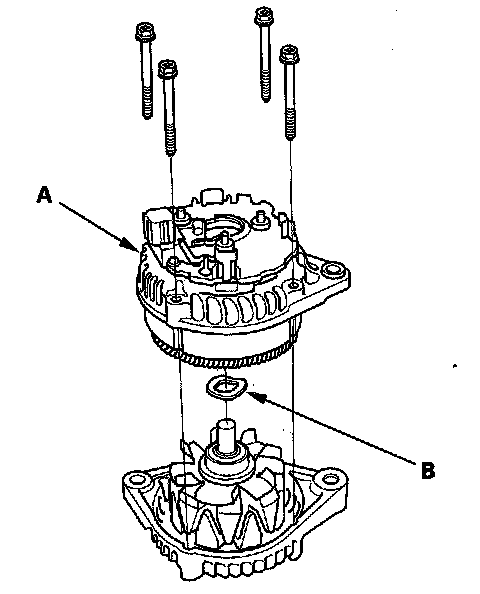 A

B