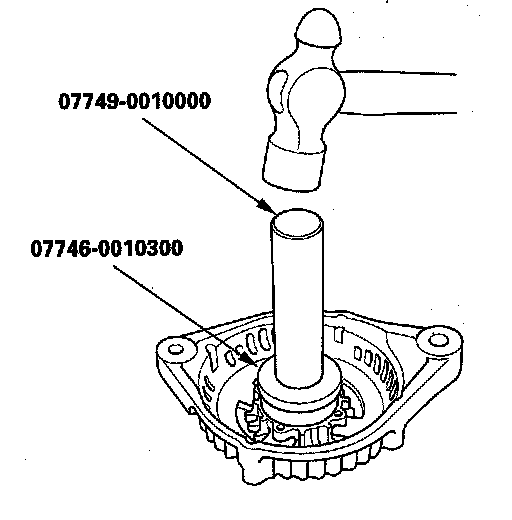 07749-0010000

07746-0010300