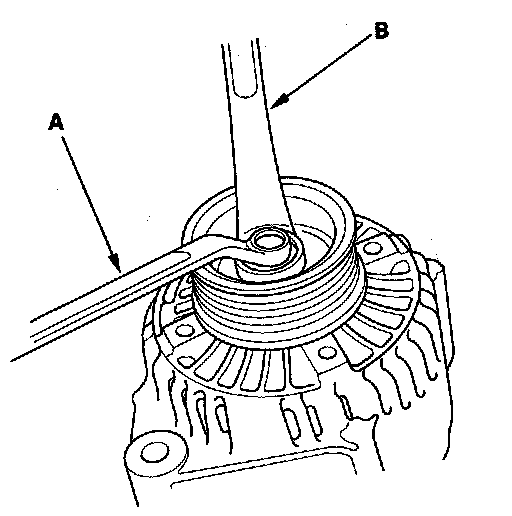 B

A