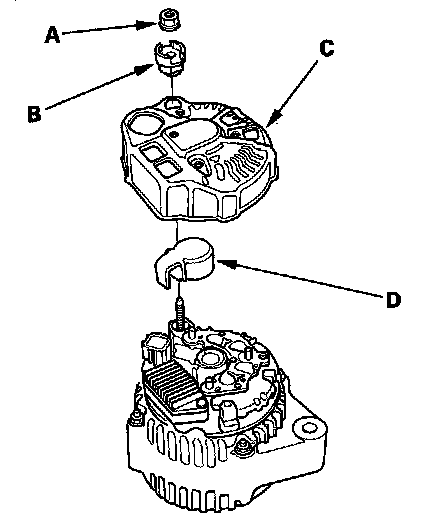 A
C
B
D