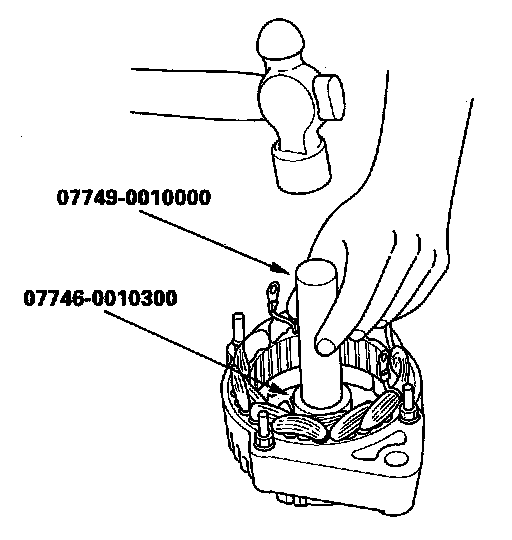 07749-0010000

07746-0010300