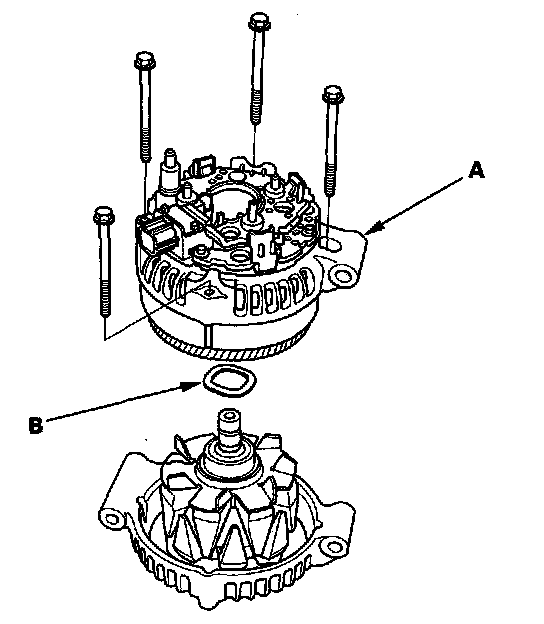 A

B