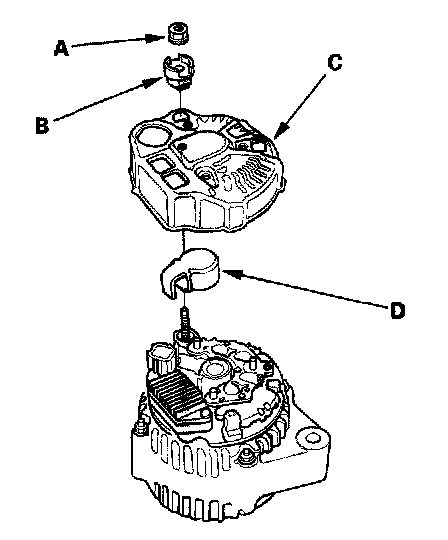 A
B
C
D