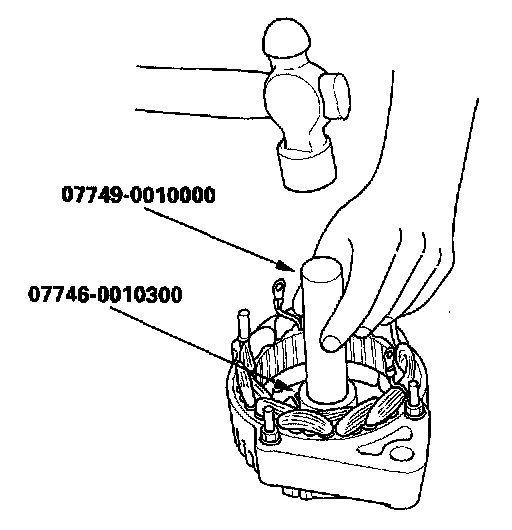 07749-0010000

07746-0010300