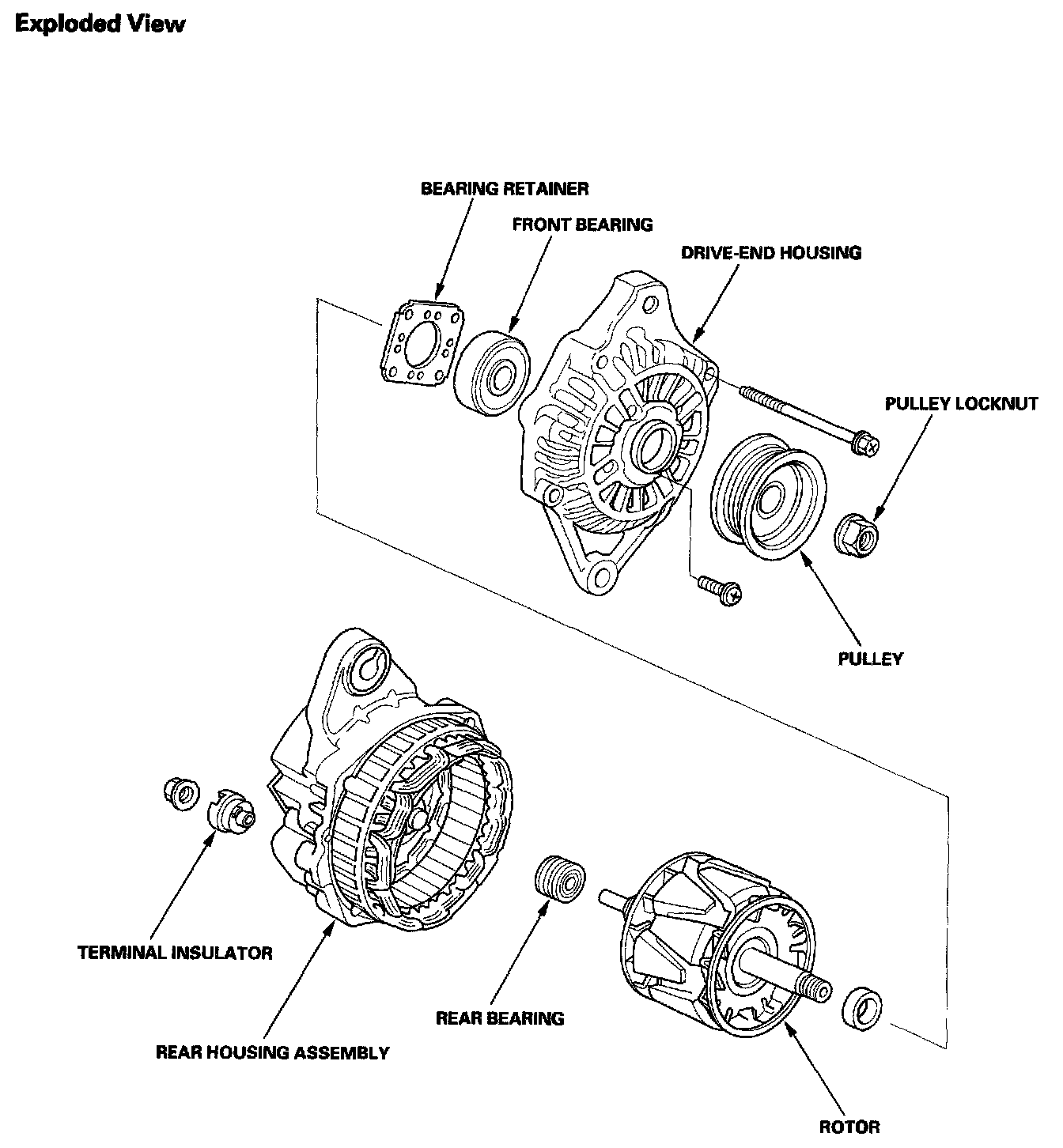 Exploded View

BEARING RETAINER

FRONT BEARING

DRIVE-END HOUSING

PULLEY LOCKNUT

PULLEY

TERMINAL INSULATOR

REAR HOUSING ASSEMBLY

REAR BEARING

ROTOR