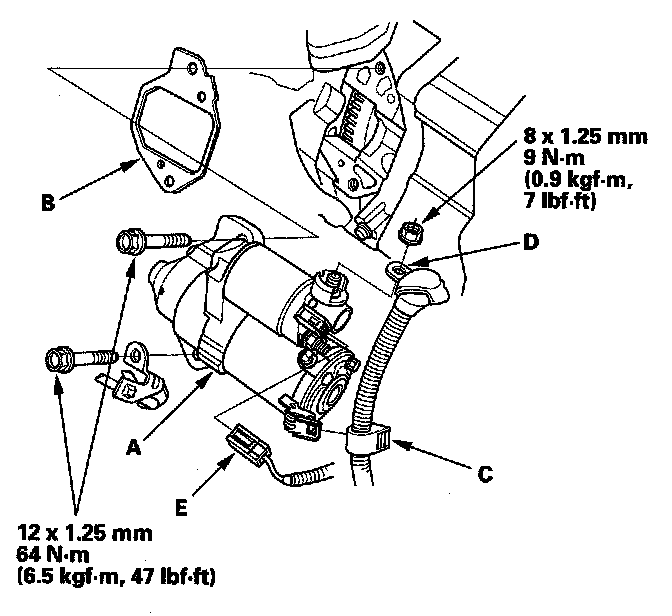 8 x 1.25 mm
9 N·m
(0.9 kgf·m,
7 lbf·ft)

B

D

A

C

E

12 x 1.25 mm
64 N·m
(6.5 kgf·m, 47 lbf·ft)