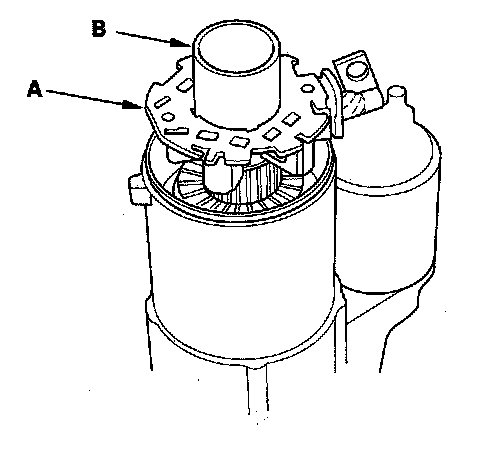 B

A