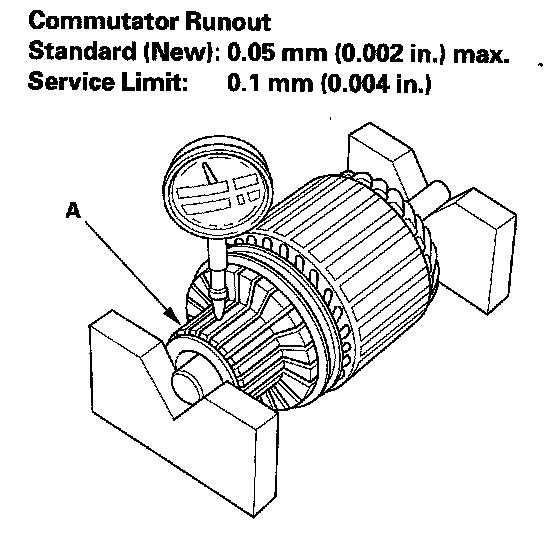 Commutator Runout
Standard (New): 0.05 mm (0.002 in.) max.
Service Limit: 0.1 mm (0.004 in.)

A