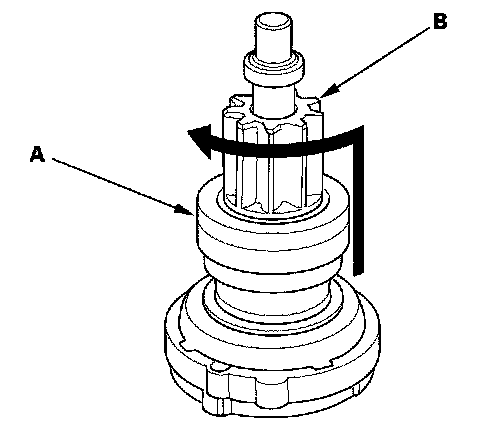 B
A