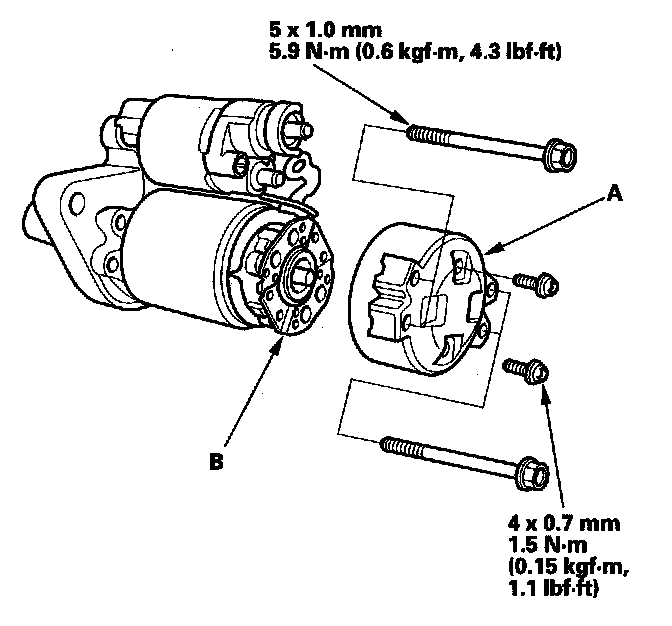 5 x 1.0 mm
5.9 N·m (0.6 kgf·m, 4.3 lbf·ft)

A

B

4 x 0.7 mm
1.5 N·m
(0.15 kgf·m,
1.1 lbf·ft)