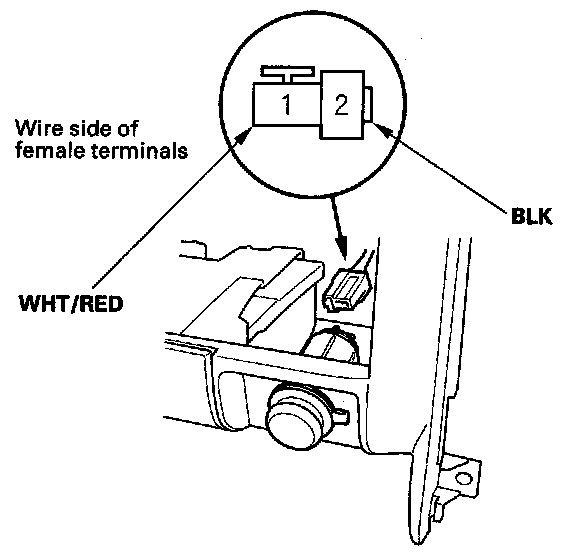 1
2
Wire side of female terminals
BLK
WHT/RED