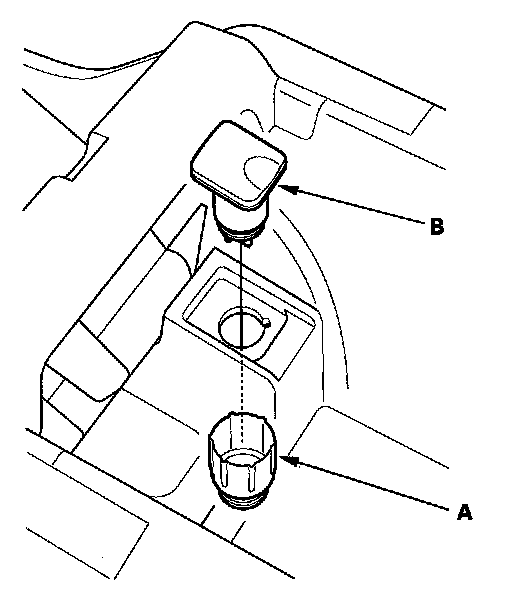 B

A