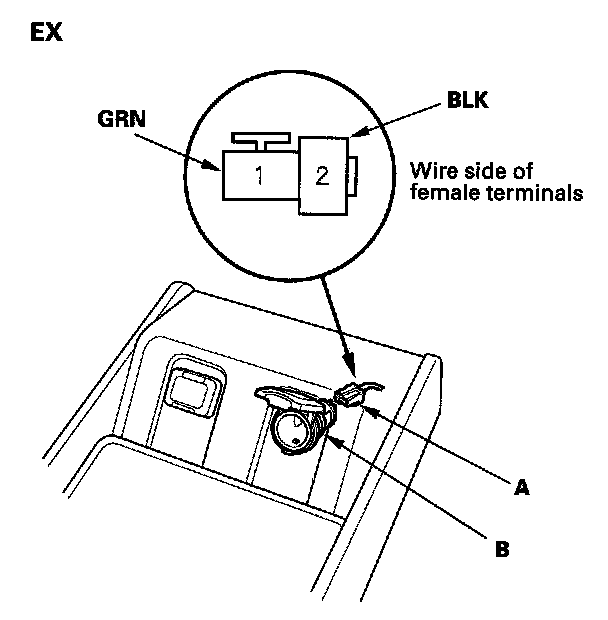 EX

GRN

BLK

1

2

Wire side of female terminals

A

B