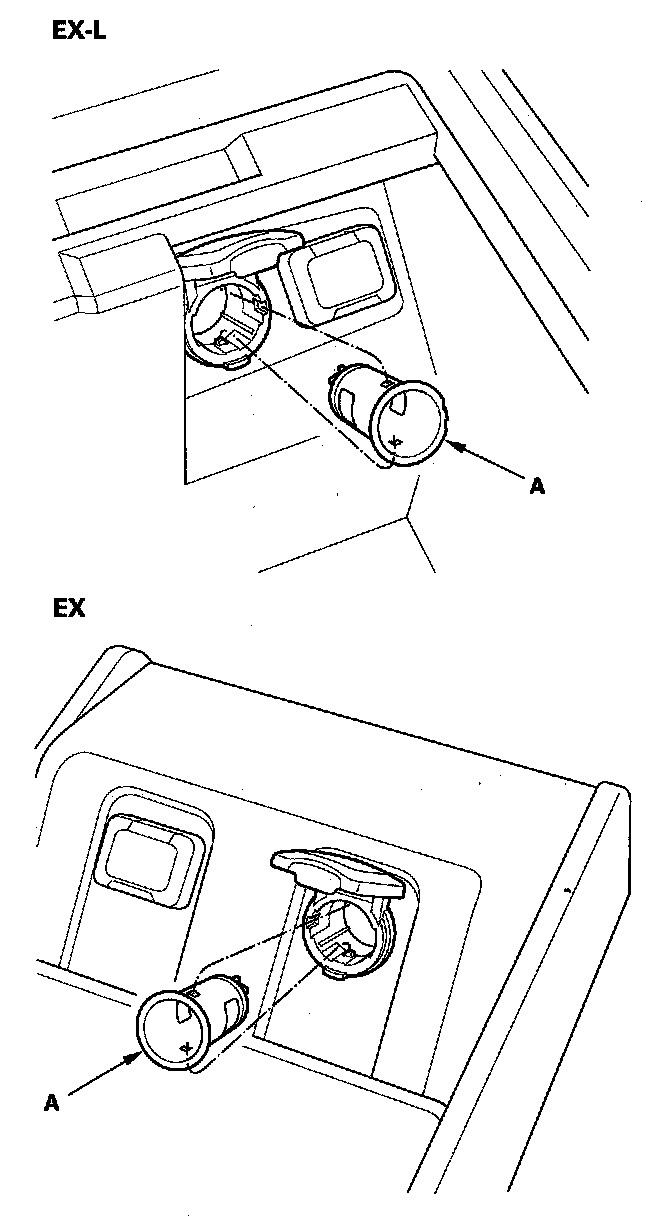 EX-L

A

EX

A