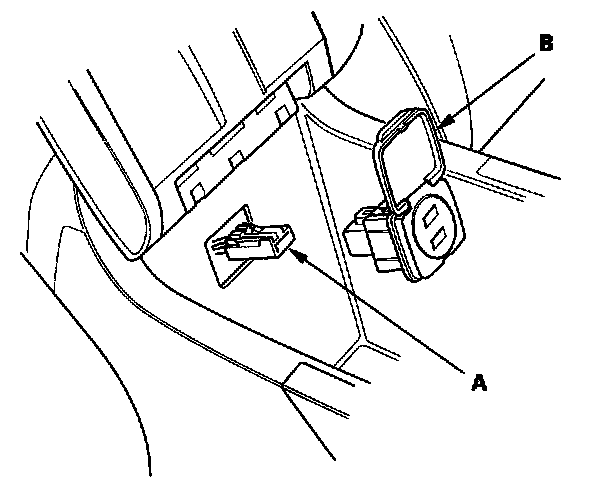 B

A