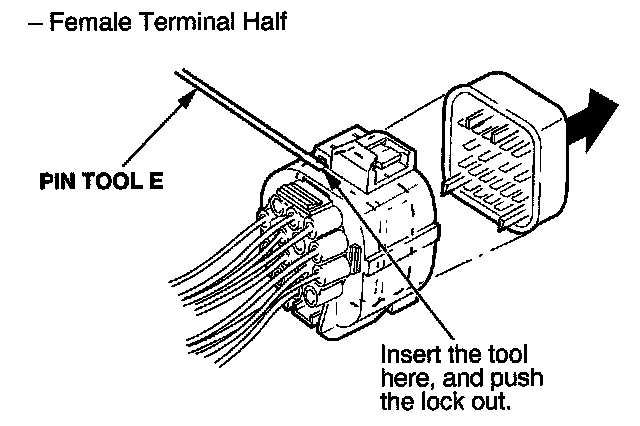 – Female Terminal Half

PIN TOOL E

Insert the tool here, and push the lock out.