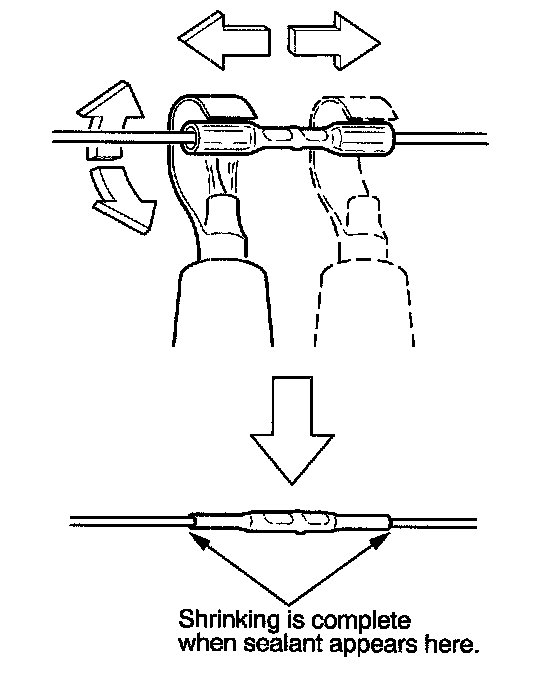 Shrinking is complete when sealant appears here.