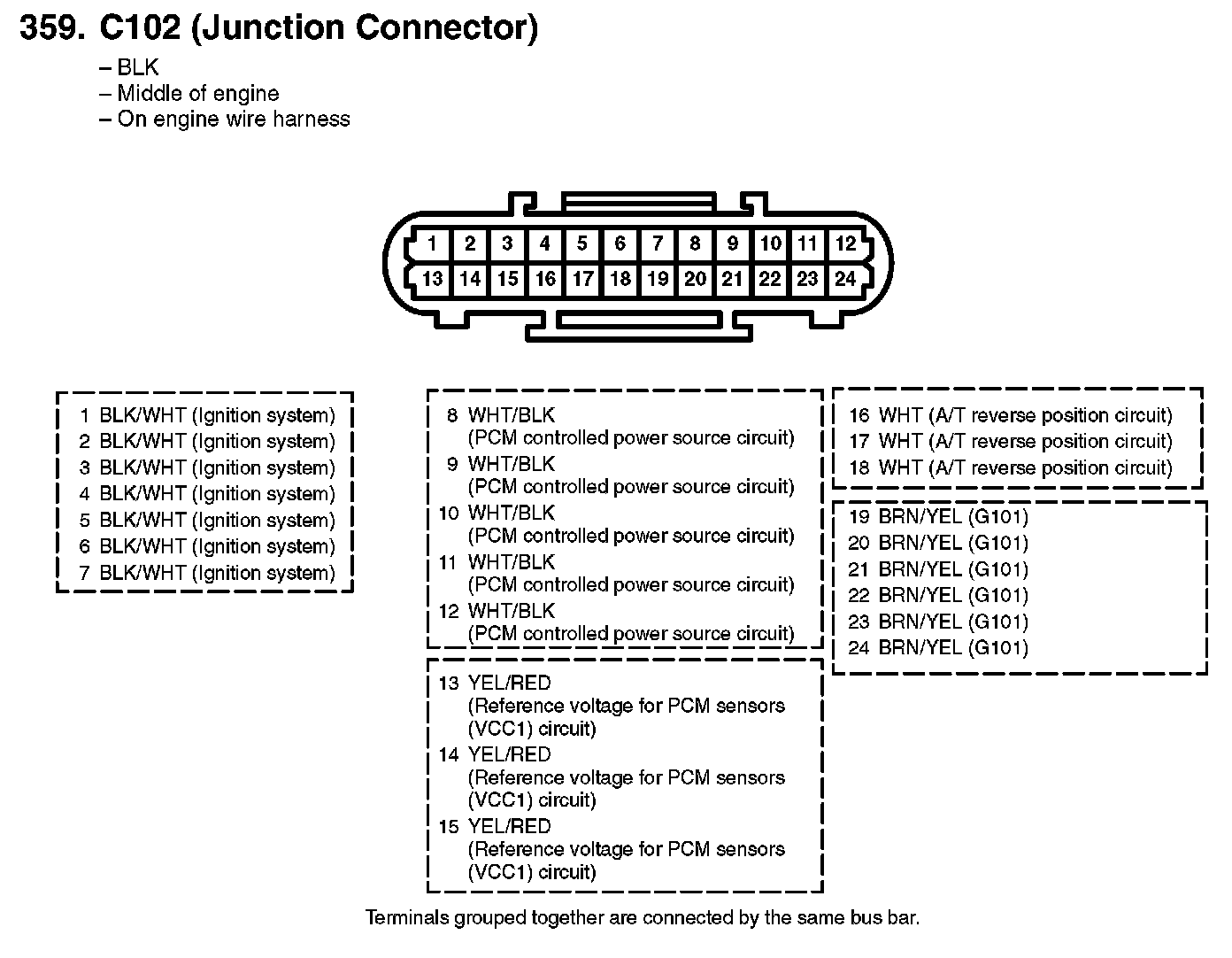 359. C102 (Junction Connector)
– BLK
– Middle of engine
– On engine wire harness

1 2 3 4 5 6 7 8 9 10 11 12
13 14 15 16 17 18 19 20 21 22 23 24

1 BLK/WHT (Ignition system)
2 BLK/WHT (Ignition system)
3 BLK/WHT (Ignition system)
4 BLK/WHT (Ignition system)
5 BLK/WHT (Ignition system)
6 BLK/WHT (Ignition system)
7 BLK/WHT (Ignition system)

8 WHT/BLK (PCM controlled power source circuit)
9 WHT/BLK (PCM controlled power source circuit)
10 WHT/BLK (PCM controlled power source circuit)
11 WHT/BLK (PCM controlled power source circuit)
12 WHT/BLK (PCM controlled power source circuit)

13 YEL/RED (Reference voltage for PCM sensors (VCC1) circuit)
14 YEL/RED (Reference voltage for PCM sensors (VCC1) circuit)
15 YEL/RED (Reference voltage for PCM sensors (VCC1) circuit)

16 WHT (A/T reverse position circuit)
17 WHT (A/T reverse position circuit)
18 WHT (A/T reverse position circuit)

19 BRN/YEL (G101)
20 BRN/YEL (G101)
21 BRN/YEL (G101)
22 BRN/YEL (G101)
23 BRN/YEL (G101)
24 BRN/YEL (G101)

Terminals grouped together are connected by the same bus bar.