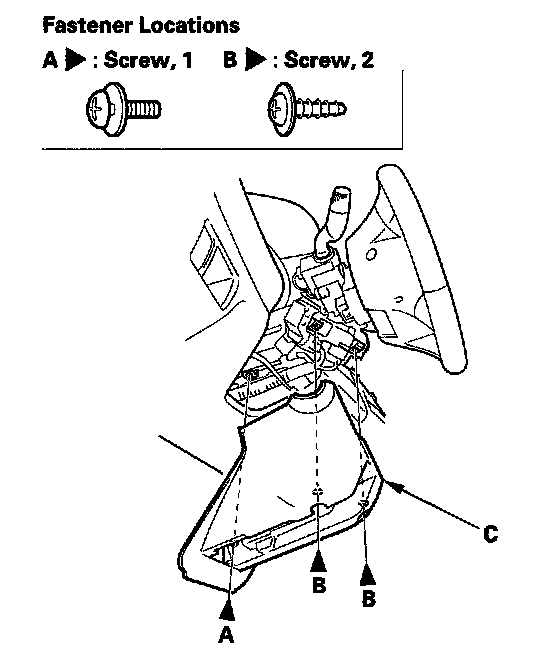 Fastener Locations

A ▶ : Screw, 1    B ▶ : Screw, 2

C

B

B

A