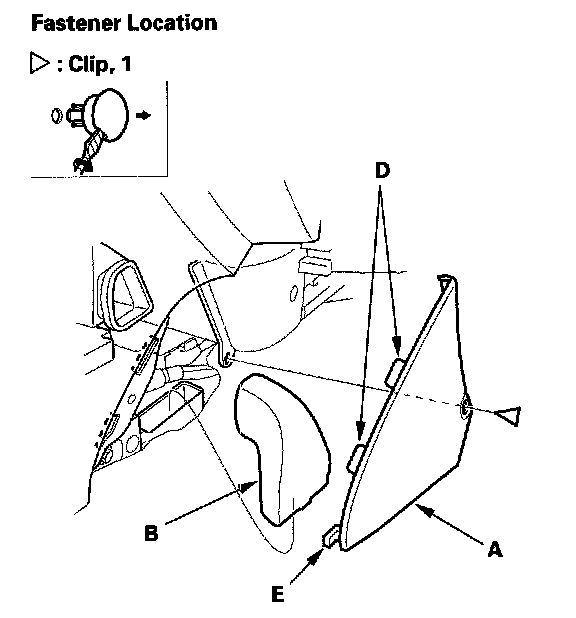 Fastener Location

▷ : Clip, 1

D

B

A

E