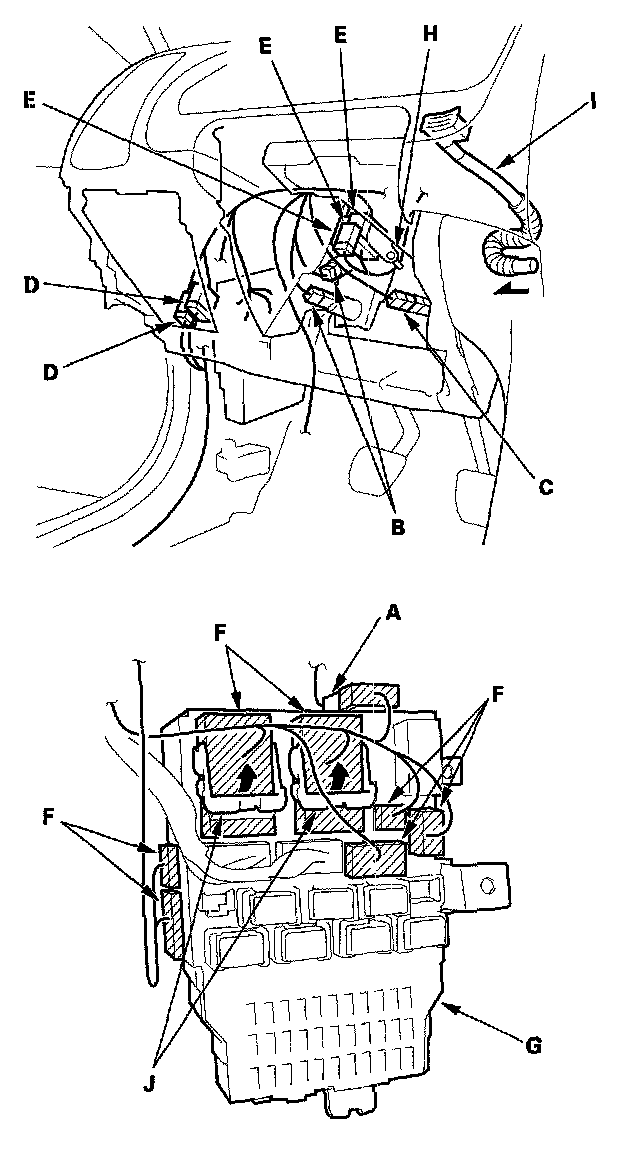 E
E
H
E
I
D
D
C
B
F
A
F
F
G
J