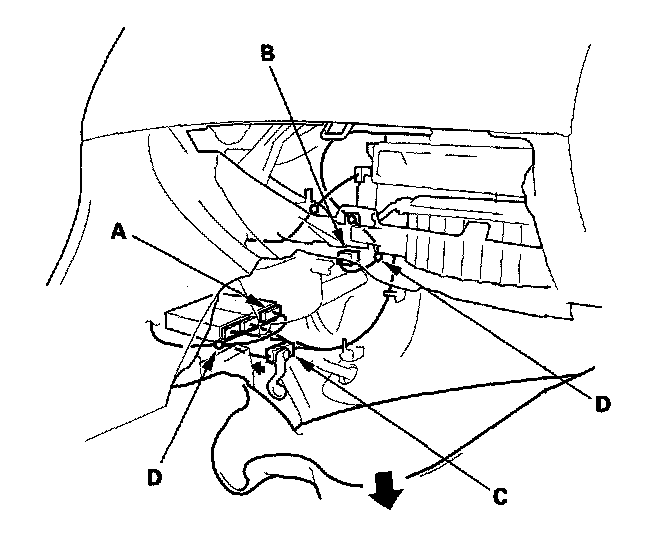 B
A
D
D
C