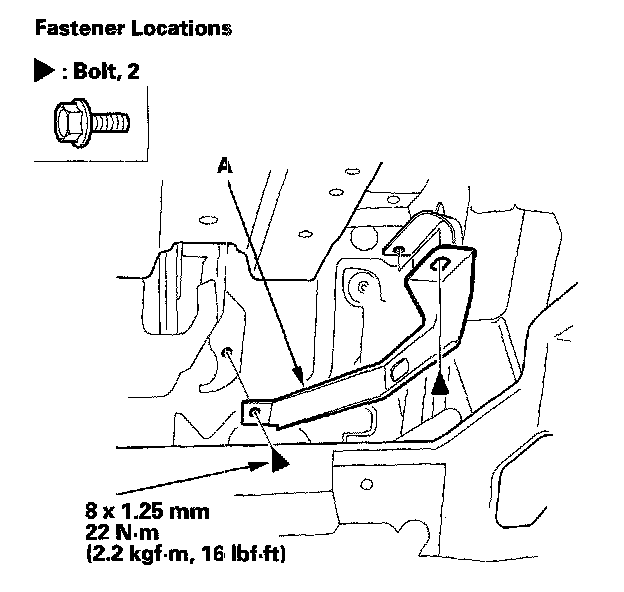 Fastener Locations

▶ : Bolt, 2

A

8 x 1.25 mm
22 N·m
(2.2 kgf·m, 16 lbf·ft)