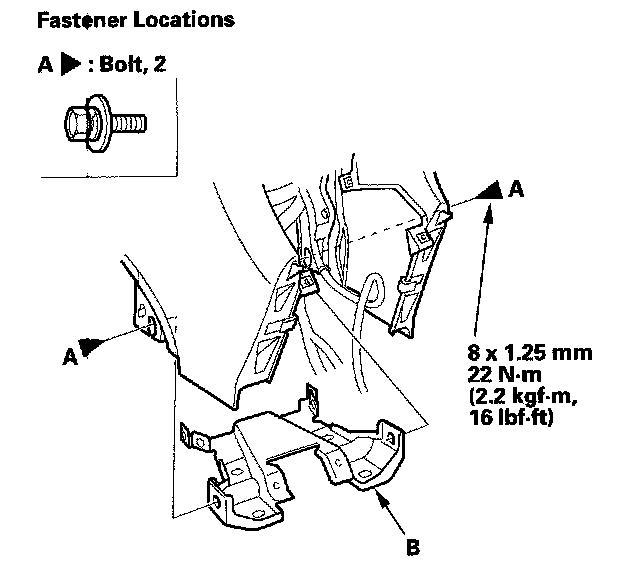 Fastener Locations

A ▶ : Bolt, 2

A

A

8 x 1.25 mm
22 N·m
(2.2 kgf·m,
16 lbf·ft)

B