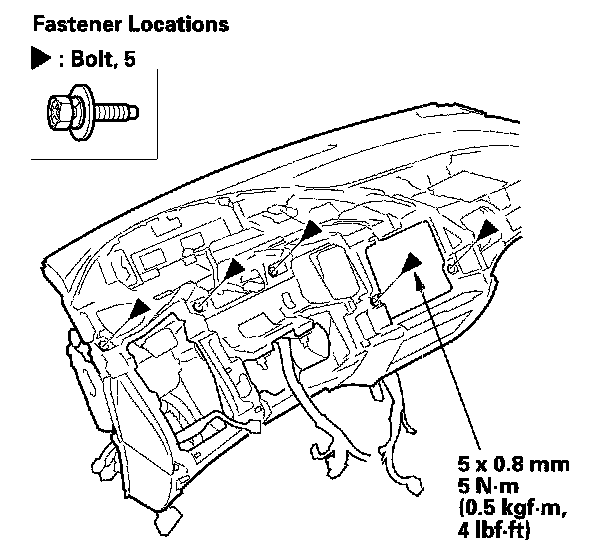 Fastener Locations

▶ : Bolt, 5

5 x 0.8 mm
5 N·m
(0.5 kgf·m,
4 lbf·ft)