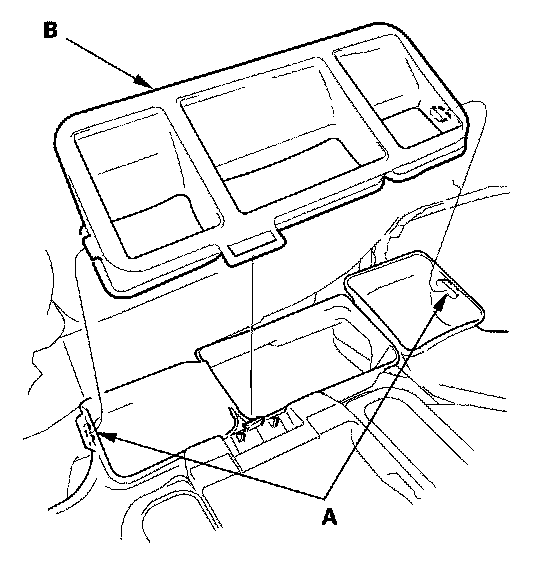 B
A