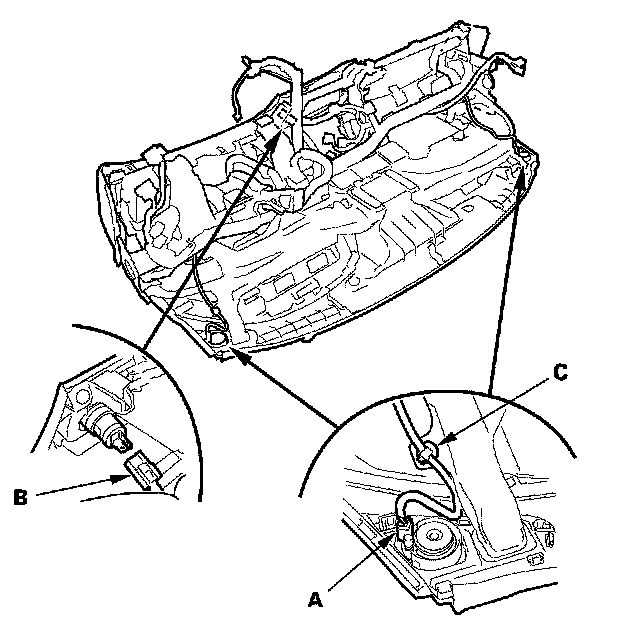 C
B
A