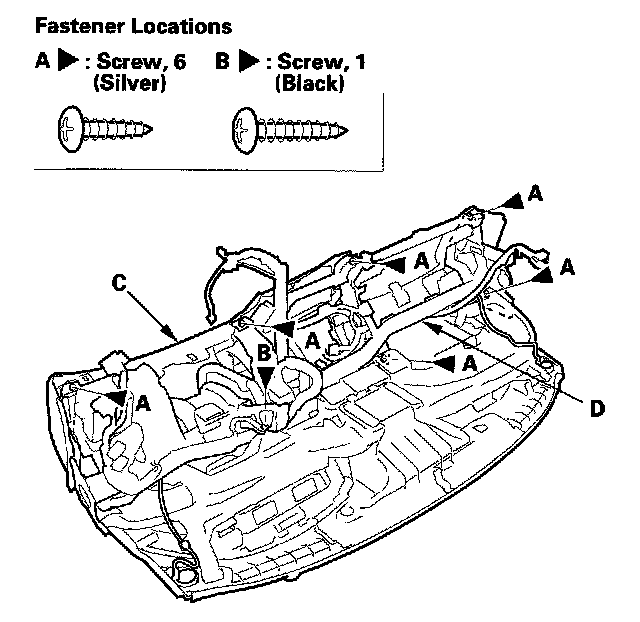 Fastener Locations

A ▶ : Screw, 6 (Silver)

B ▶ : Screw, 1 (Black)

A

A

A

C

A

B

A

A

D