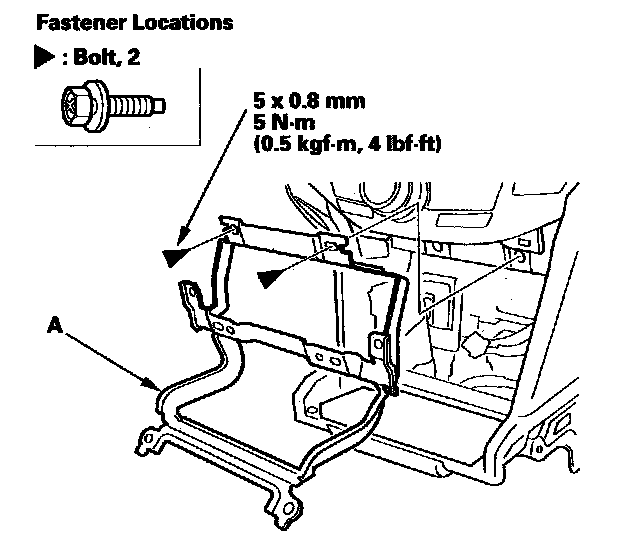 Fastener Locations

▶ : Bolt, 2

5 x 0.8 mm
5 N·m
(0.5 kgf·m, 4 lbf·ft)

A