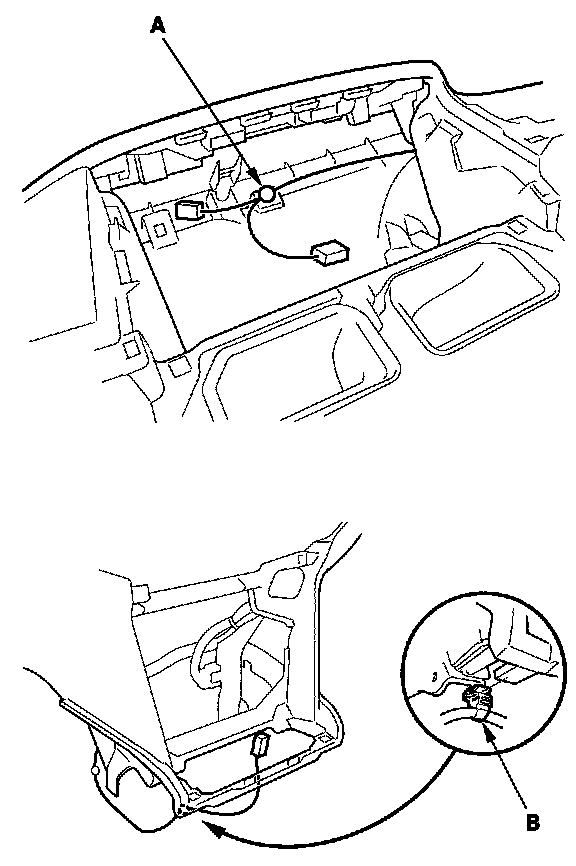 A

B