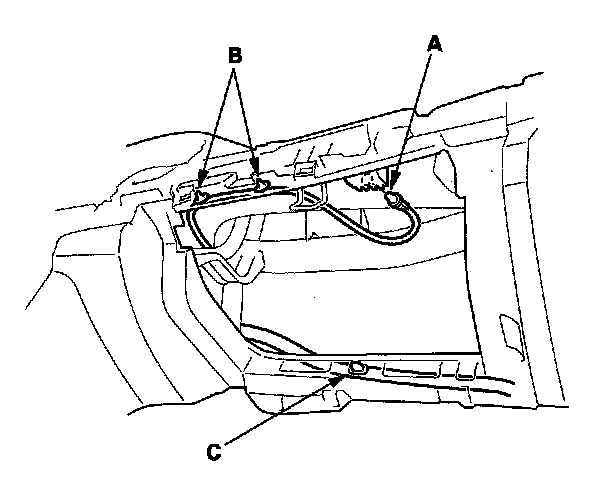 B

A

C