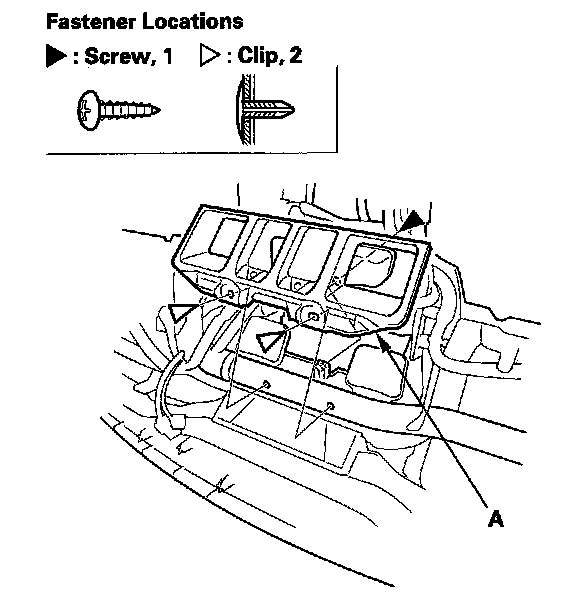 Fastener Locations

▶ : Screw, 1 ▷ : Clip, 2

A