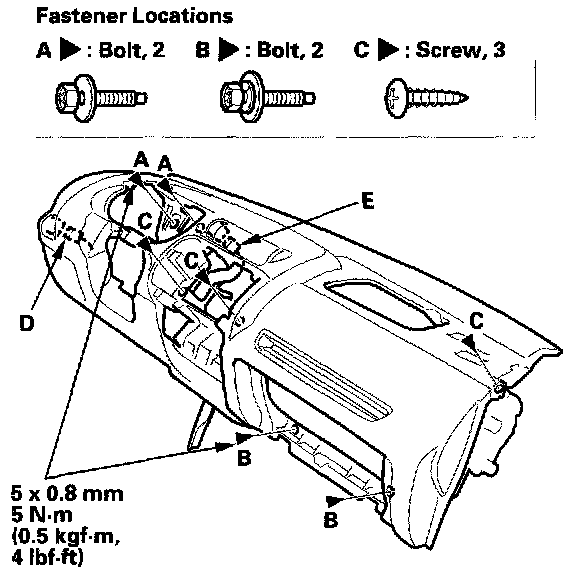 Fastener Locations

A ▶ : Bolt, 2    B ▶ : Bolt, 2    C ▶ : Screw, 3

A A

E

C

C

D

C

B

B

5 x 0.8 mm
5 N·m
(0.5 kgf·m,
4 lbf·ft)