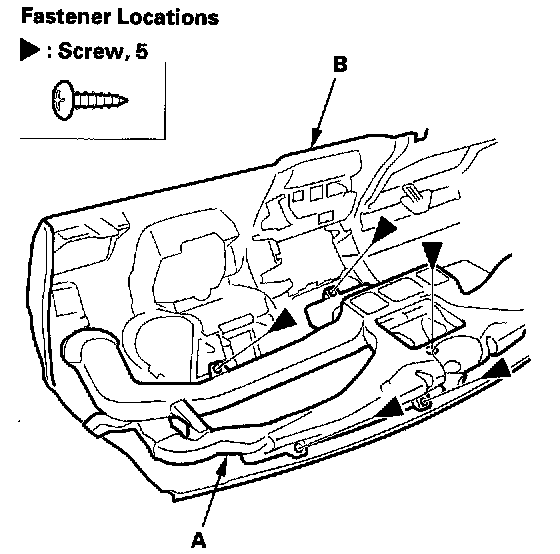 Fastener Locations

▶ : Screw, 5

B

A