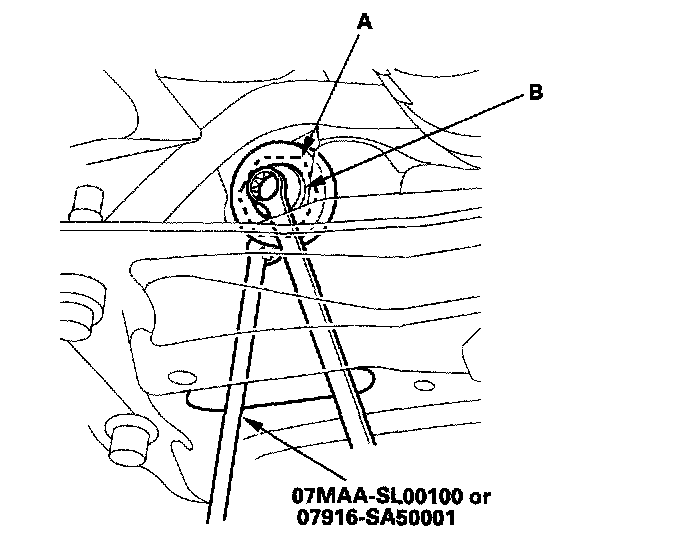 A

B

07MAA-SL00100 or
07916-SA50001