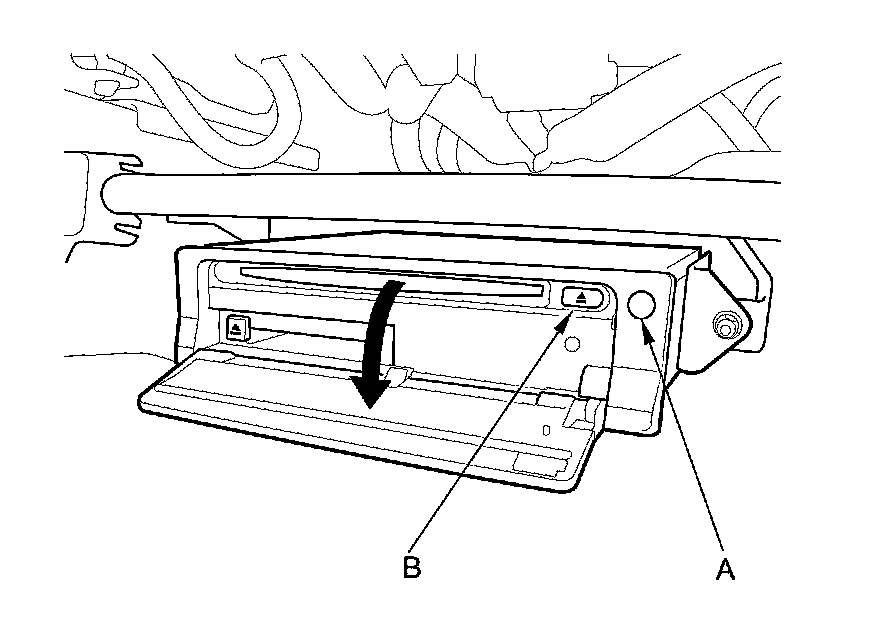 B

A