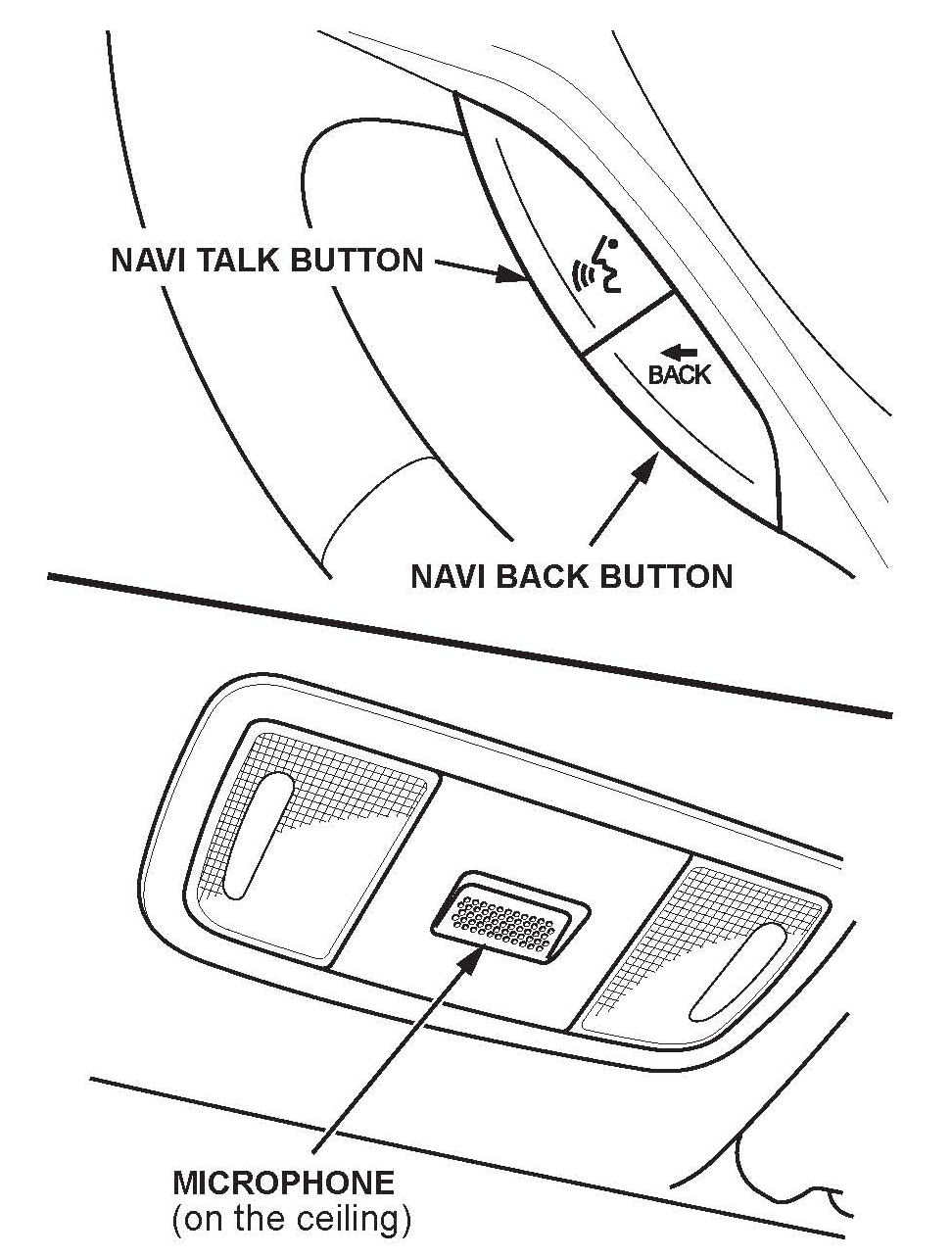 NAVI TALK BUTTON

BACK

NAVI BACK BUTTON

MICROPHONE
(on the ceiling)